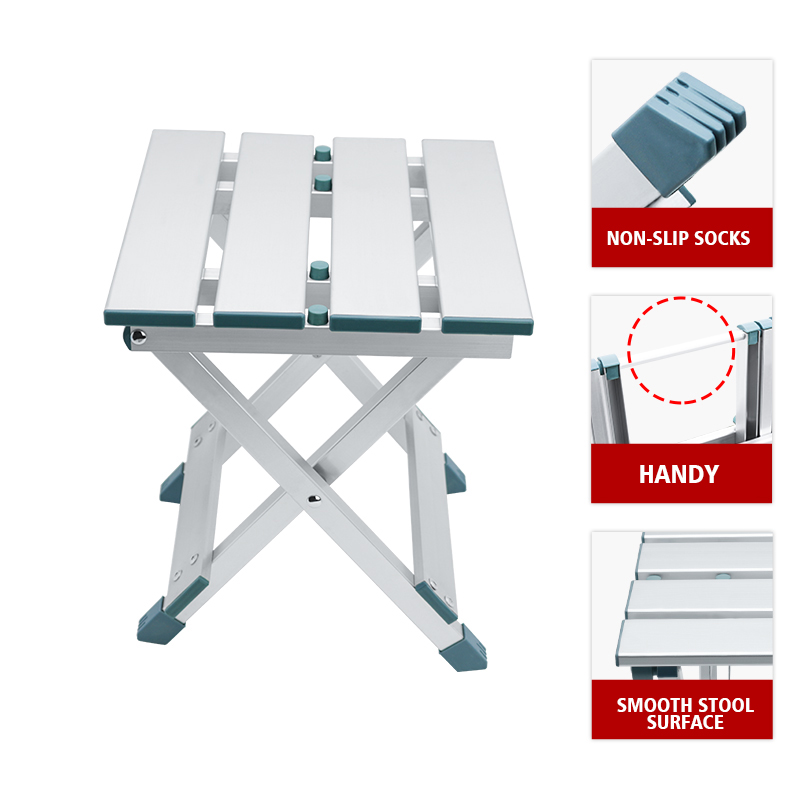 NON-SLIP SOCKS

HANDY

SMOOTH STOOL SURFACE