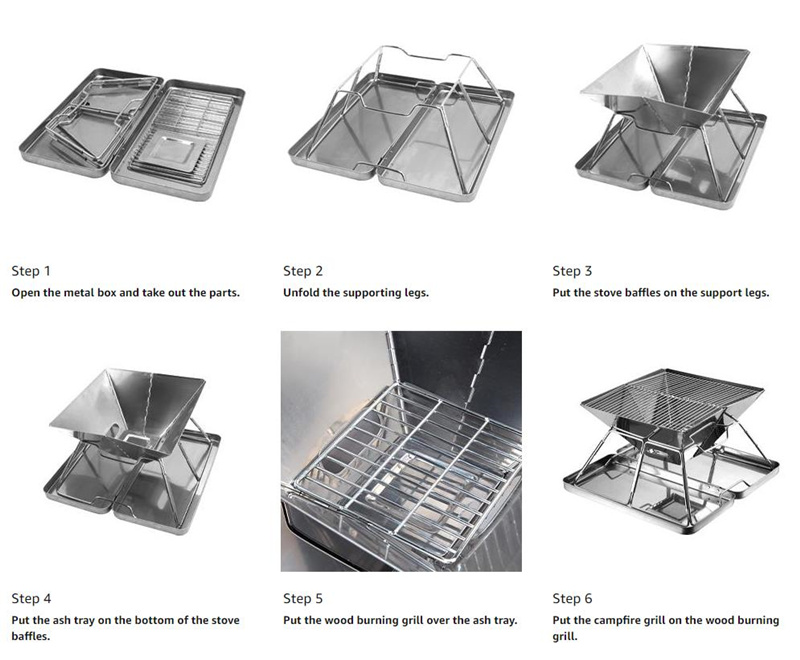 Step 1
Open the metal box and take out the parts.

Step 2
Unfold the supporting legs.

Step 3
Put the stove baffles on the support legs.

Step 4
Put the ash tray on the bottom of the stove baffles.

Step 5
Put the wood burning grill over the ash tray.

Step 6
Put the campfire grill on the wood burning grill.