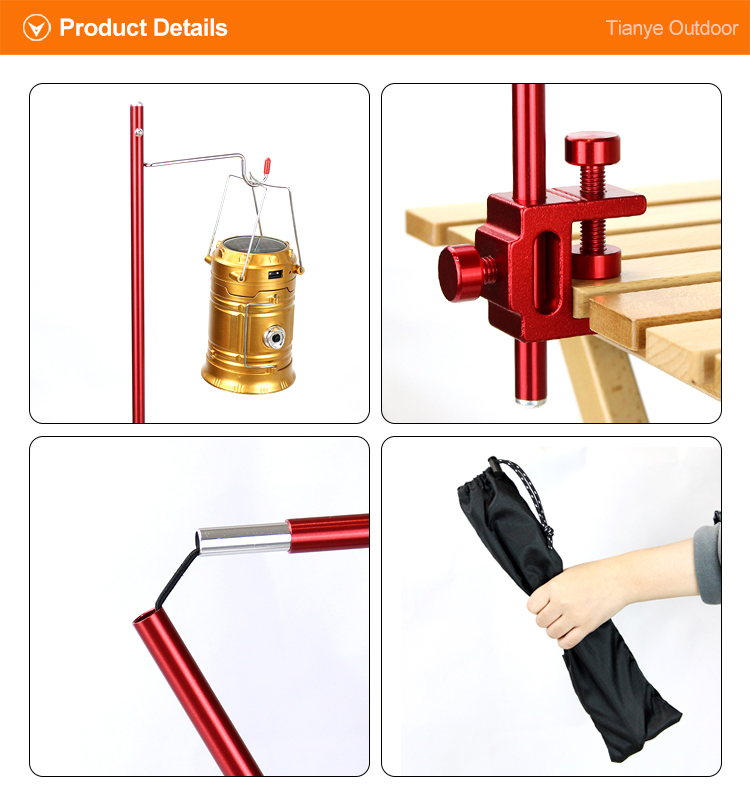 Product Details

Tianye Outdoor