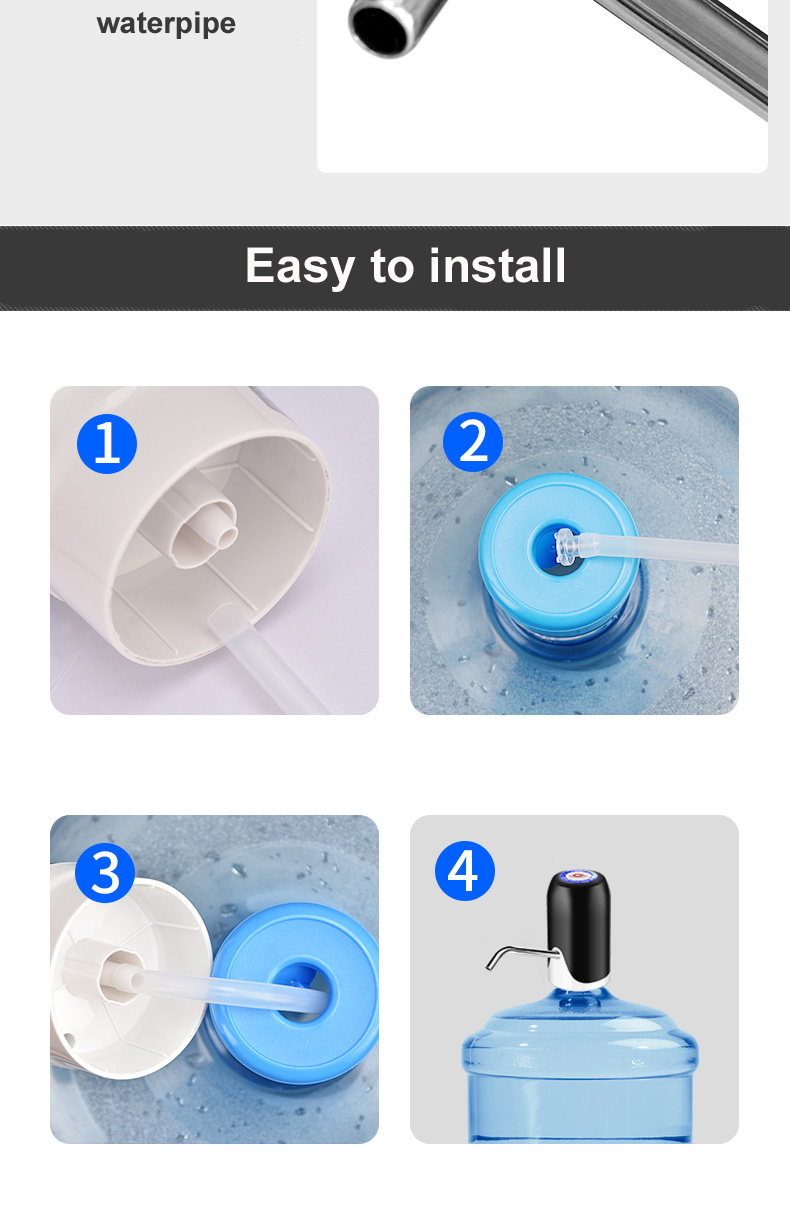 waterpipe

Easy to install

1

2

3

4